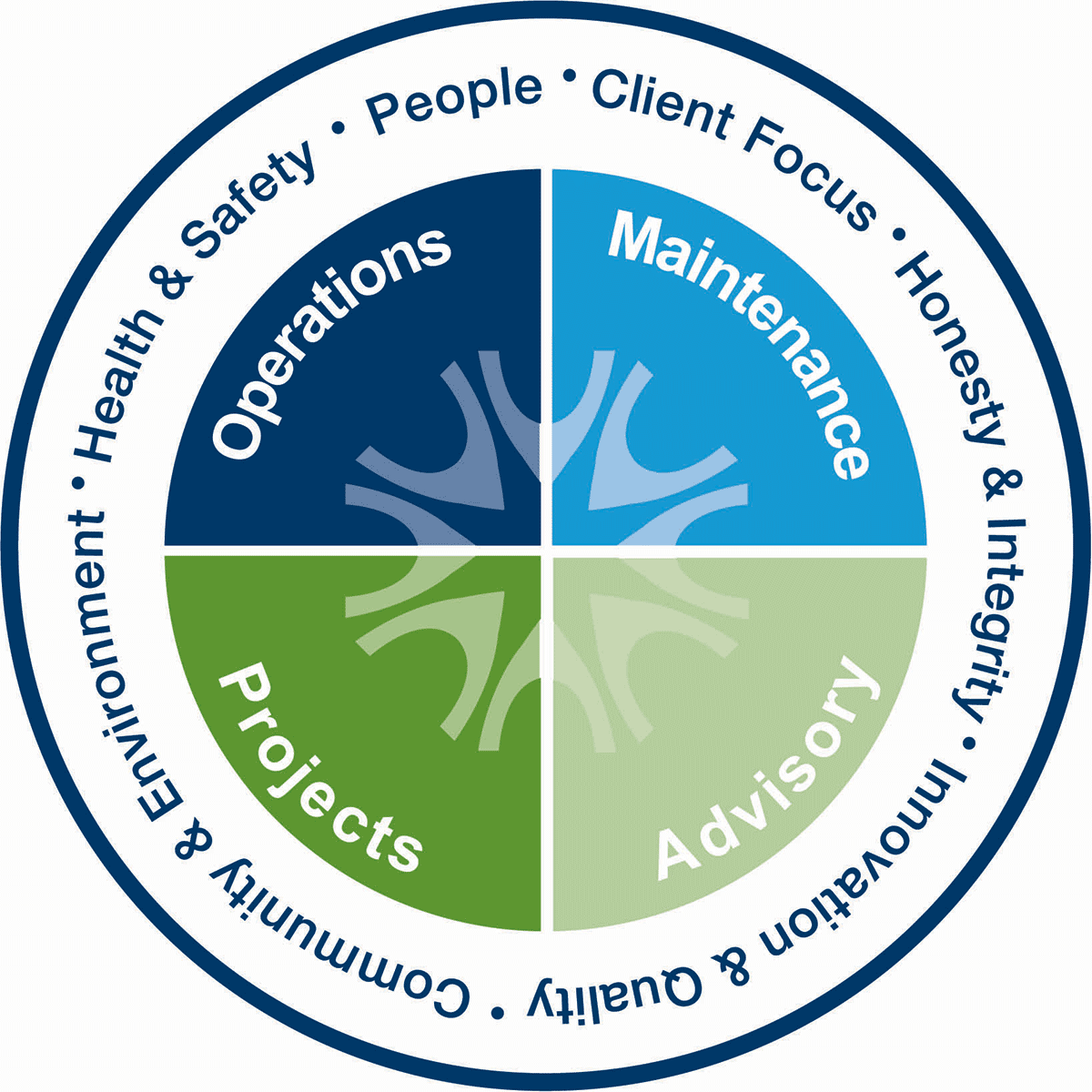 Health & Safety • People • Client Focus • Honesty & Integrity • Innovation & Quality • Community & Environment •

Operations

Maintenance

Projects

Advisory